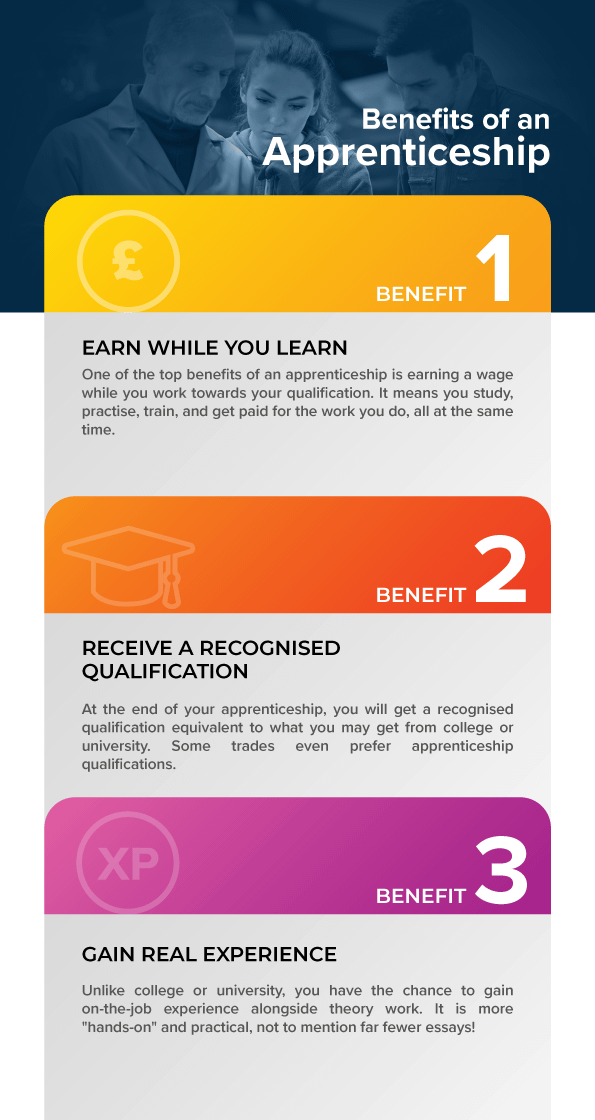 Benefits of an Apprenticeship

£

BENEFIT 1

EARN WHILE YOU LEARN

One of the top benefits of an apprenticeship is earning a wage while you work towards your qualification. It means you study, practise, train, and get paid for the work you do, all at the same time.

BENEFIT 2

RECEIVE A RECOGNISED QUALIFICATION

At the end of your apprenticeship, you will get a recognised qualification equivalent to what you may get from college or university. Some trades even prefer apprenticeship qualifications.

XP

BENEFIT 3

GAIN REAL EXPERIENCE

Unlike college or university, you have the chance to gain on-the-job experience alongside theory work. It is more "hands-on" and practical, not to mention far fewer essays!